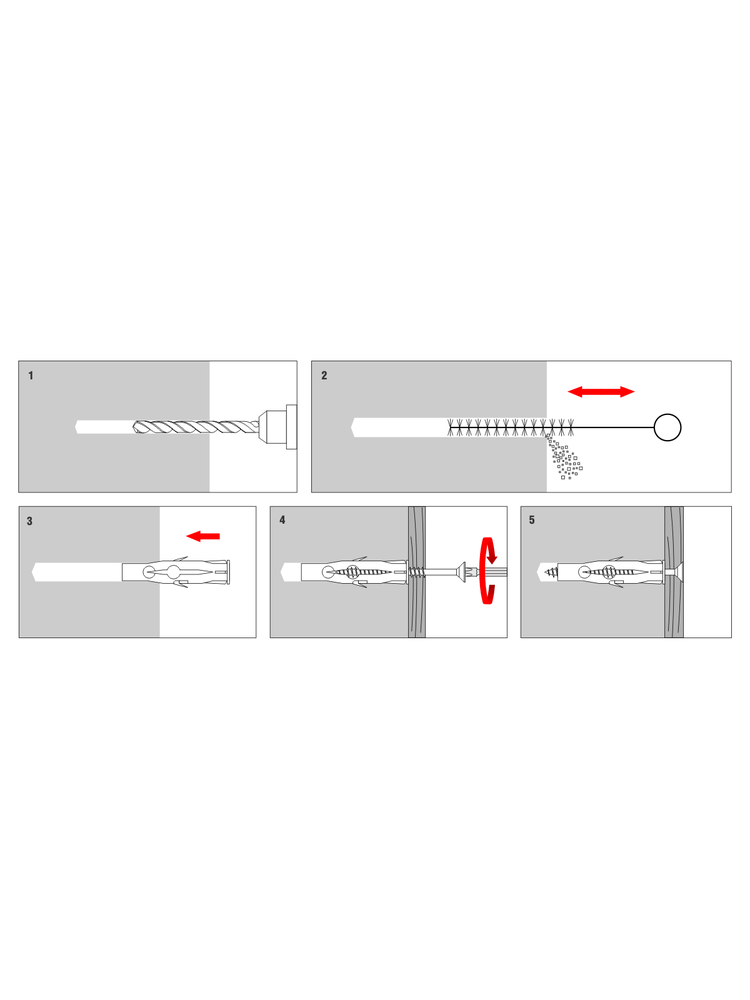 1

2

3

4

5