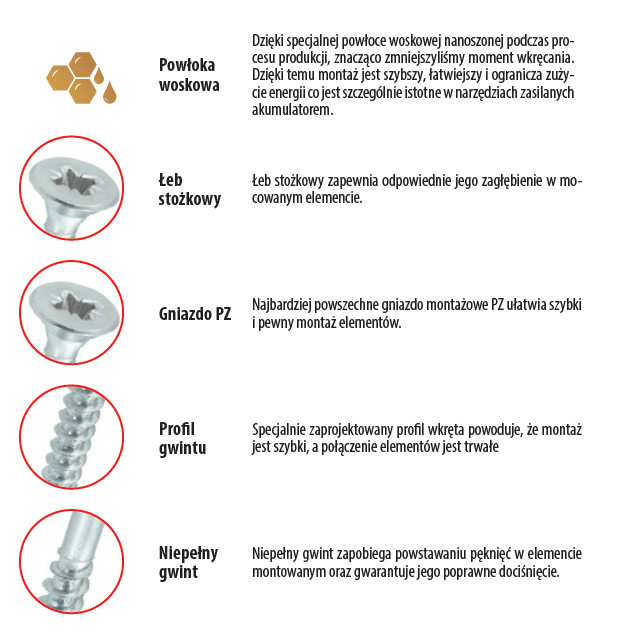 Powłoka woskowa

Dzięki specjalnej powłoce woskowej nanoszonej podczas procesu produkcji, znacząco zmniejszyliśmy moment wkręcania. Dzięki temu montaż jest szybszy, łatwiejszy i ogranicza zużycie energii co jest szczególnie istotne w narzędziach zasilanych akumulatorem.

Łeb stożkowy

Łeb stożkowy zapewnia odpowiednie jego zagłębienie w mocowanym elemencie.

Gniazdo PZ

Najbardziej powszechne gniazdo montażowe PZ ułatwia szybki i pewny montaż elementów.

Profil gwintu

Specjalnie zaprojektowany profil wkręta powoduje, że montaż jest szybki, a połączenie elementów jest trwałe

Niepełny gwint

Niepełny gwint zapobiega powstawaniu pęknięć w elemencie montowanym oraz gwarantuje jego poprawne dociśnięcie.